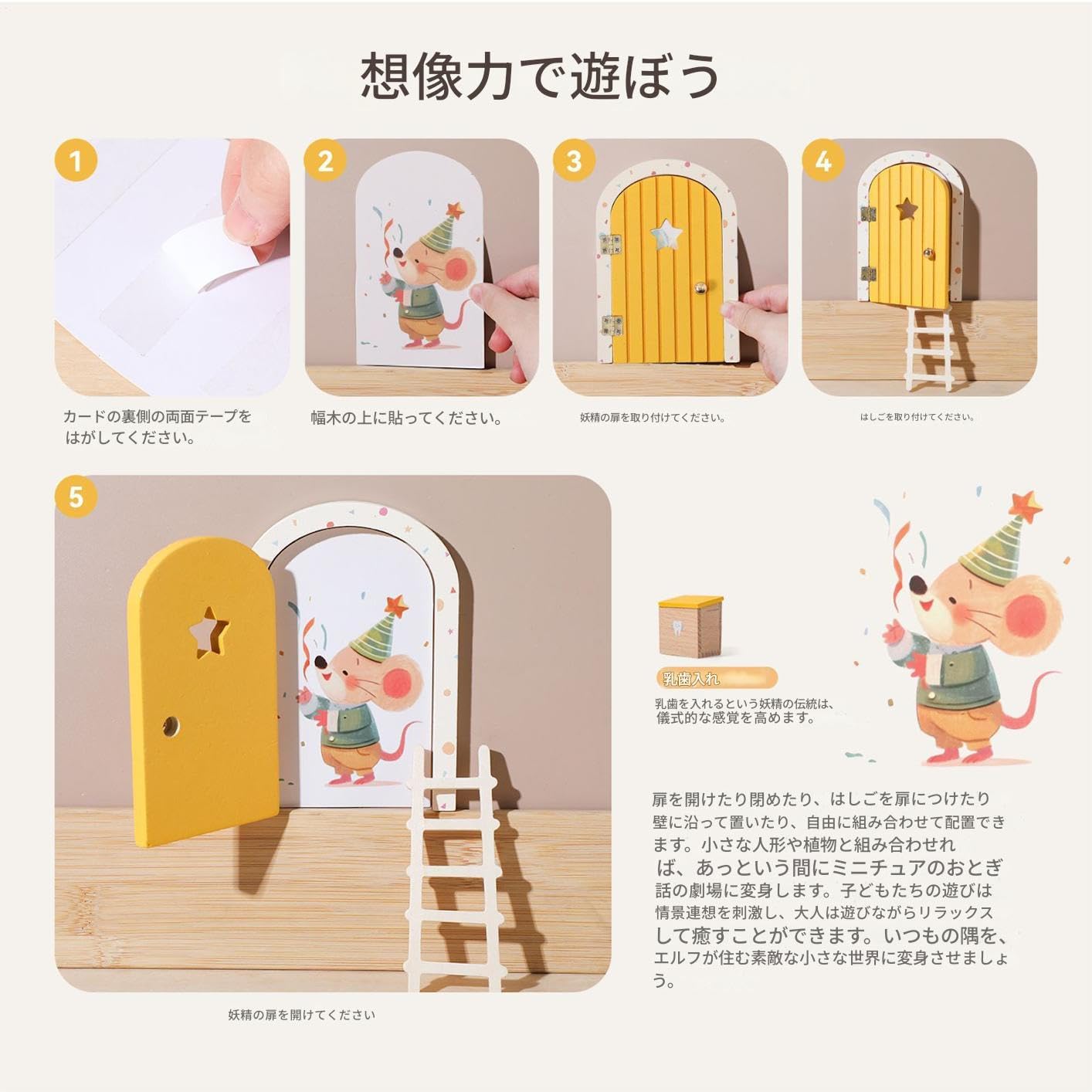 想像力で遊ぼう

1

カードの裏側の両面テープをはがしてください。

2

幅木の上に貼ってください。

3

妖精の扉を取り付けてください。

4

はしごを取り付けてください。

5

妖精の扉を開けてください

乳歯入れ

乳歯を入れるという妖精の伝統は、儀式的な感覚を高めます。

扉を開けたり閉めたり、はしごを扉につけたり壁に沿って置いたり、自由に組み合わせて配置できます。小さな人形や植物と組み合わせれば、あっという間にミニチュアのおとぎ話の劇場に変身します。子どもたちの遊びは情景連想を刺激し、大人は遊びながらリラックスして癒すことができます。いつもの隅を、エルフが住む素敵な小さな世界に変身させましょう。